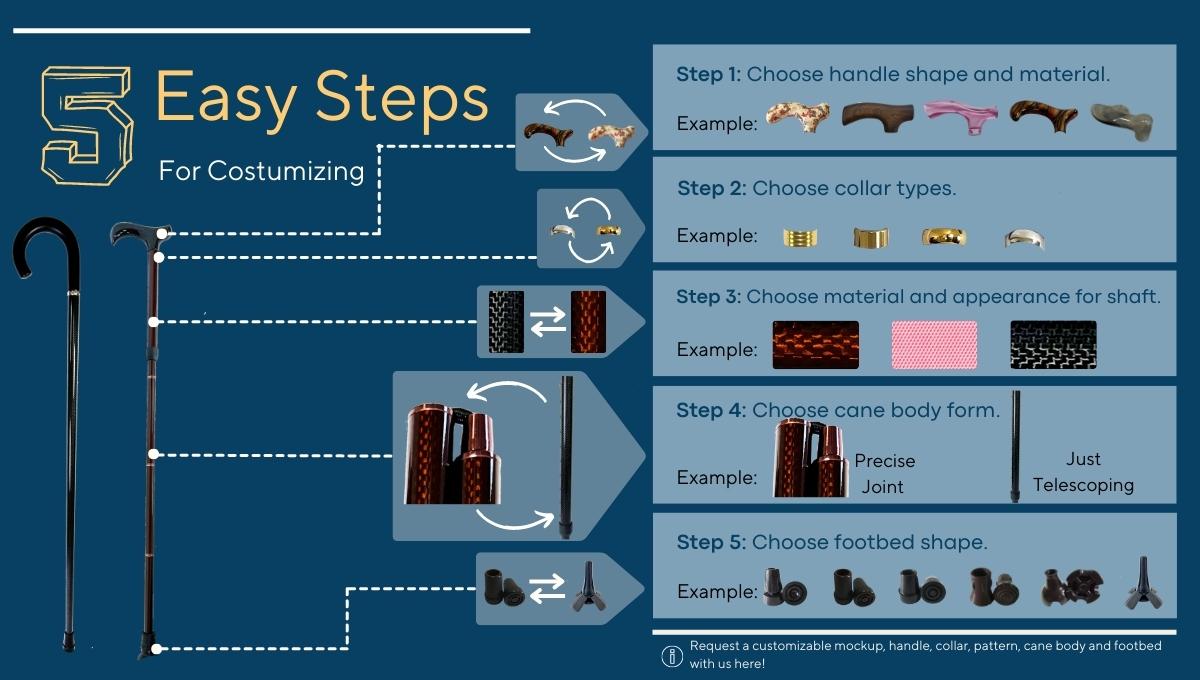 5 Easy Steps

For Costumizing

Step 1: Choose handle shape and material.

Example:

Step 2: Choose collar types.

Example:

Step 3: Choose material and appearance for shaft.

Example:

Step 4: Choose cane body form.

Example: Precise Joint Just Telescoping

Step 5: Choose footbed shape.

Example:

Request a customizable mockup, handle, collar, pattern, cane body and footbed with us here!